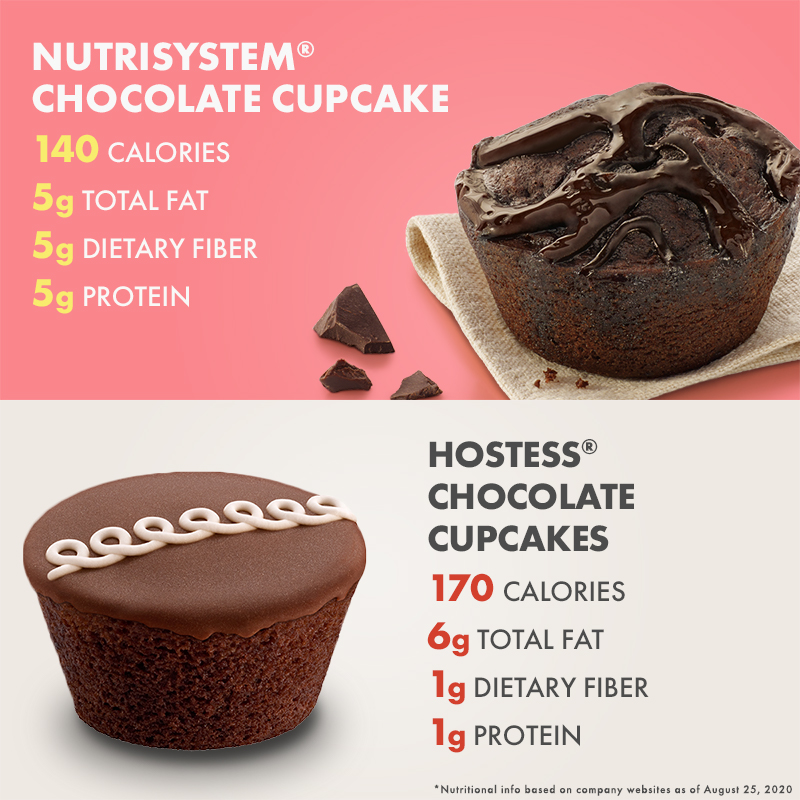 NUTRISYSTEM®
CHOCOLATE CUPCAKE

140 CALORIES
5g TOTAL FAT
5g DIETARY FIBER
5g PROTEIN

HOSTESS®
CHOCOLATE
CUPCAKES

170 CALORIES
6g TOTAL FAT
1g DIETARY FIBER
1g PROTEIN

*Nutritional info based on company websites as of August 25, 2020