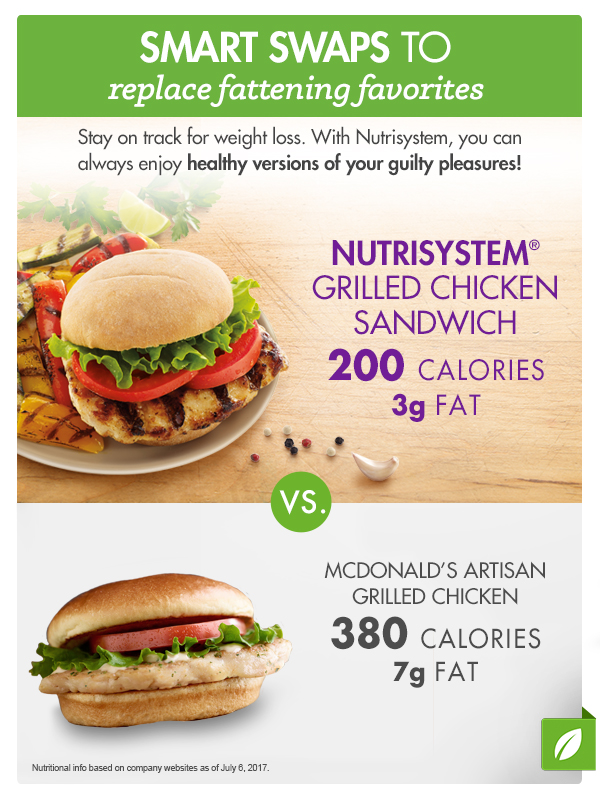 SMART SWAPS TO
replace fattening favorites

Stay on track for weight loss. With Nutrisystem, you can always enjoy healthy versions of your guilty pleasures!

NUTRISYSTEM®
GRILLED CHICKEN SANDWICH
200 CALORIES
3g FAT

VS.

MCDONALD'S ARTISAN GRILLED CHICKEN
380 CALORIES
7g FAT

Nutritional info based on company websites as of July 6, 2017.